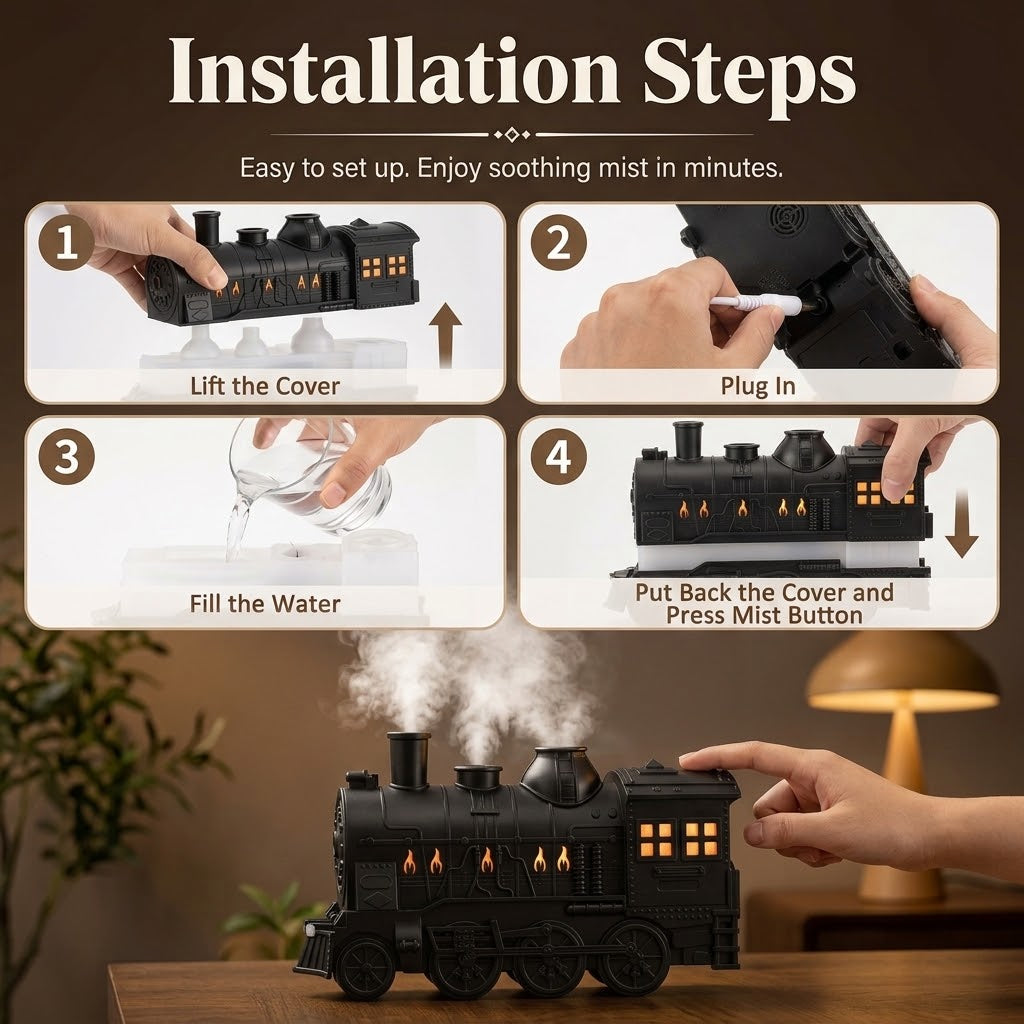 Installation Steps

Easy to set up. Enjoy soothing mist in minutes.

1
Lift the Cover

2
Plug In

3
Fill the Water

4
Put Back the Cover and Press Mist Button